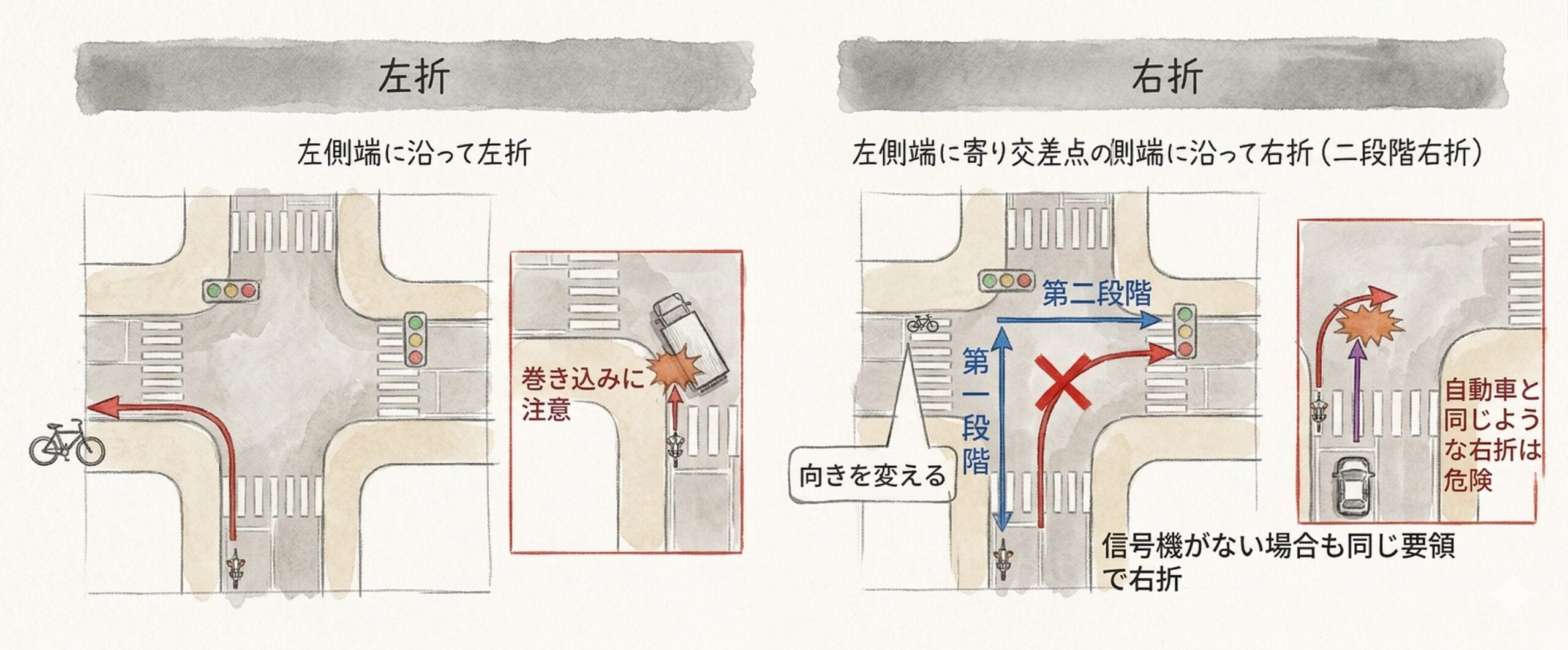 左折

左側端に沿って左折

巻き込みに注意

右折

左側端に寄り交差点の側端に沿って右折（二段階右折）

第二段階

第一段階

向きを変える

自動車と同じような右折は危険

信号機がない場合も同じ要領で右折